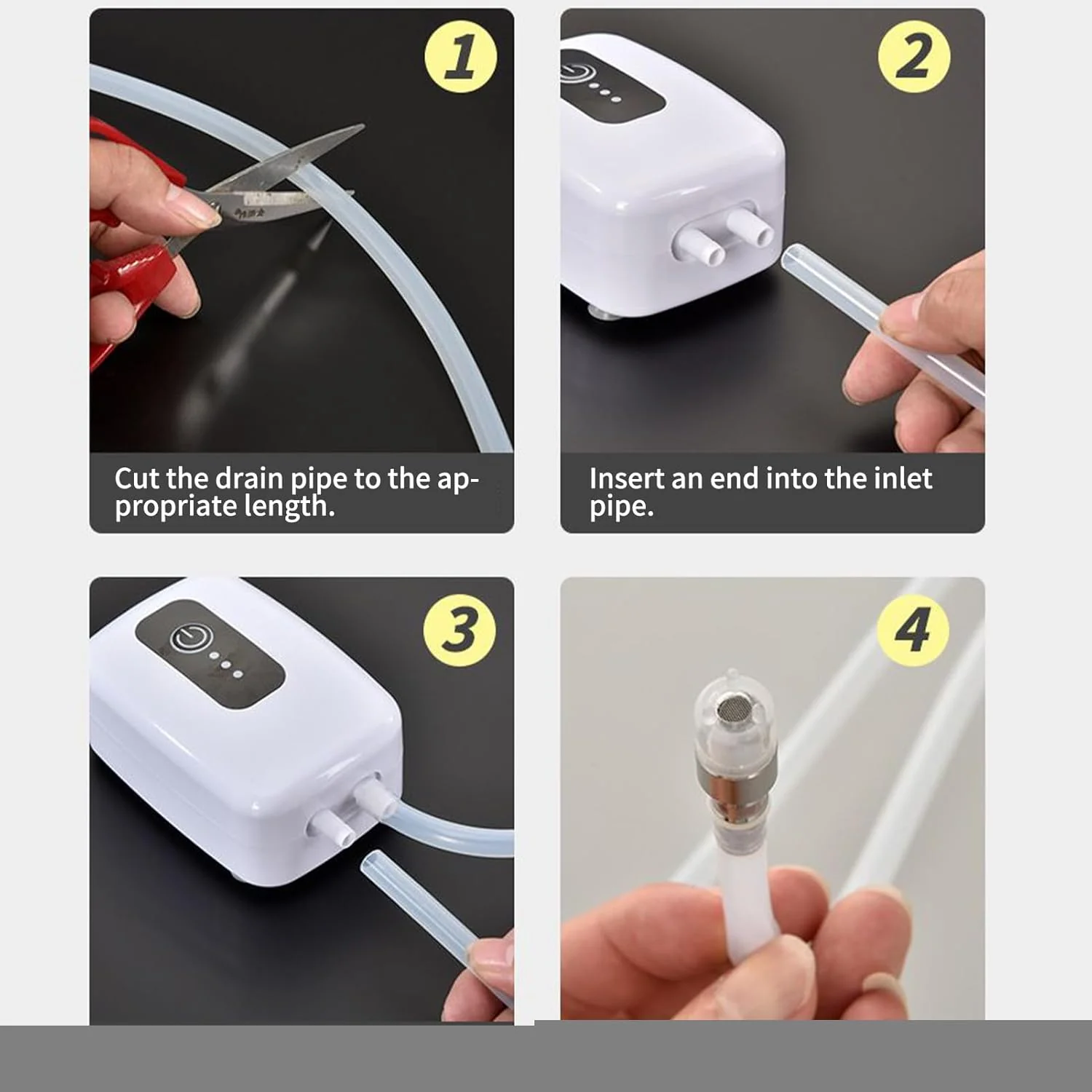 1

Cut the drain pipe to the appropriate length.

2

Insert an end into the inlet pipe.

3

4