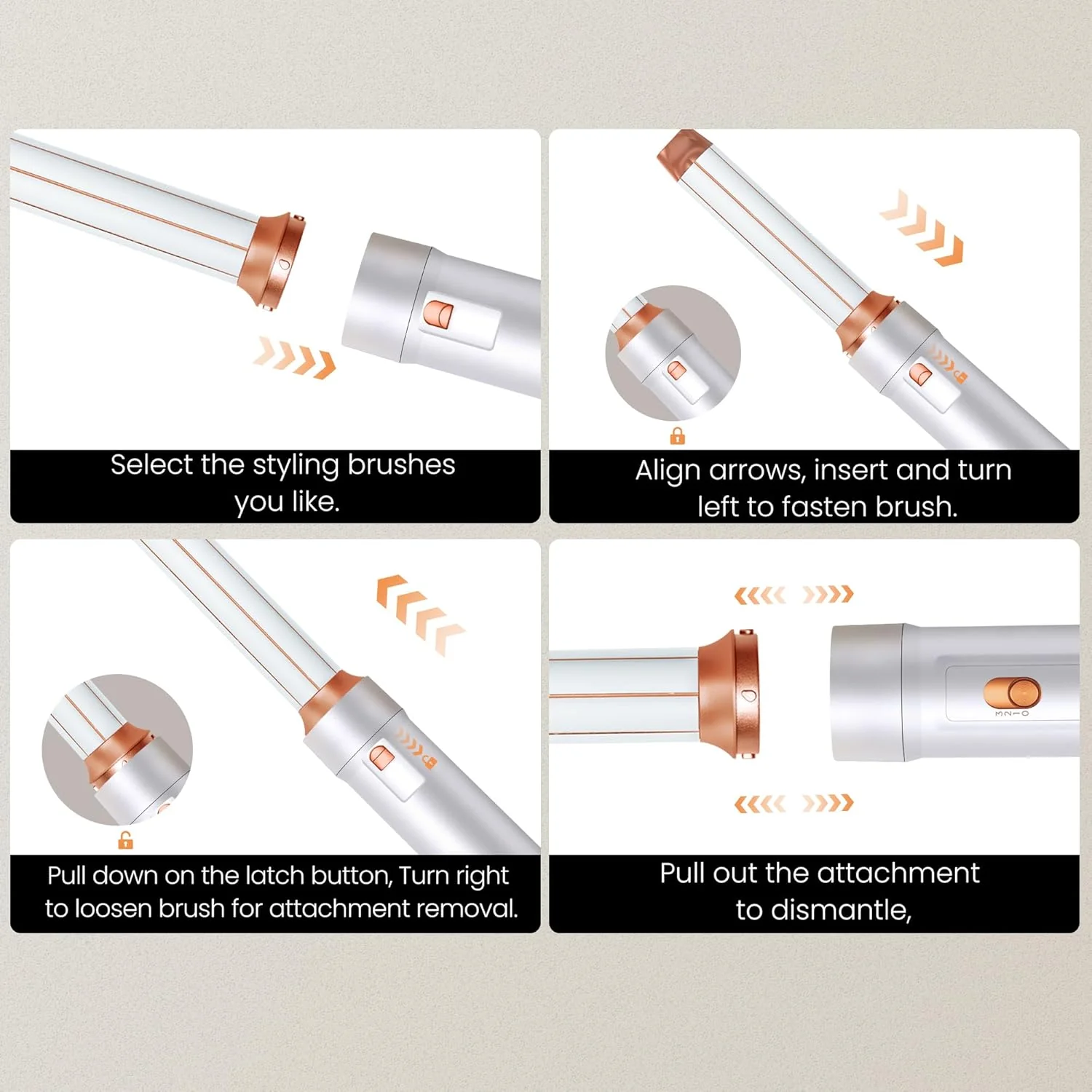 Select the styling brushes you like.

Align arrows, insert and turn left to fasten brush.

Pull down on the latch button, Turn right to loosen brush for attachment removal.

Pull out the attachment to dismantle,