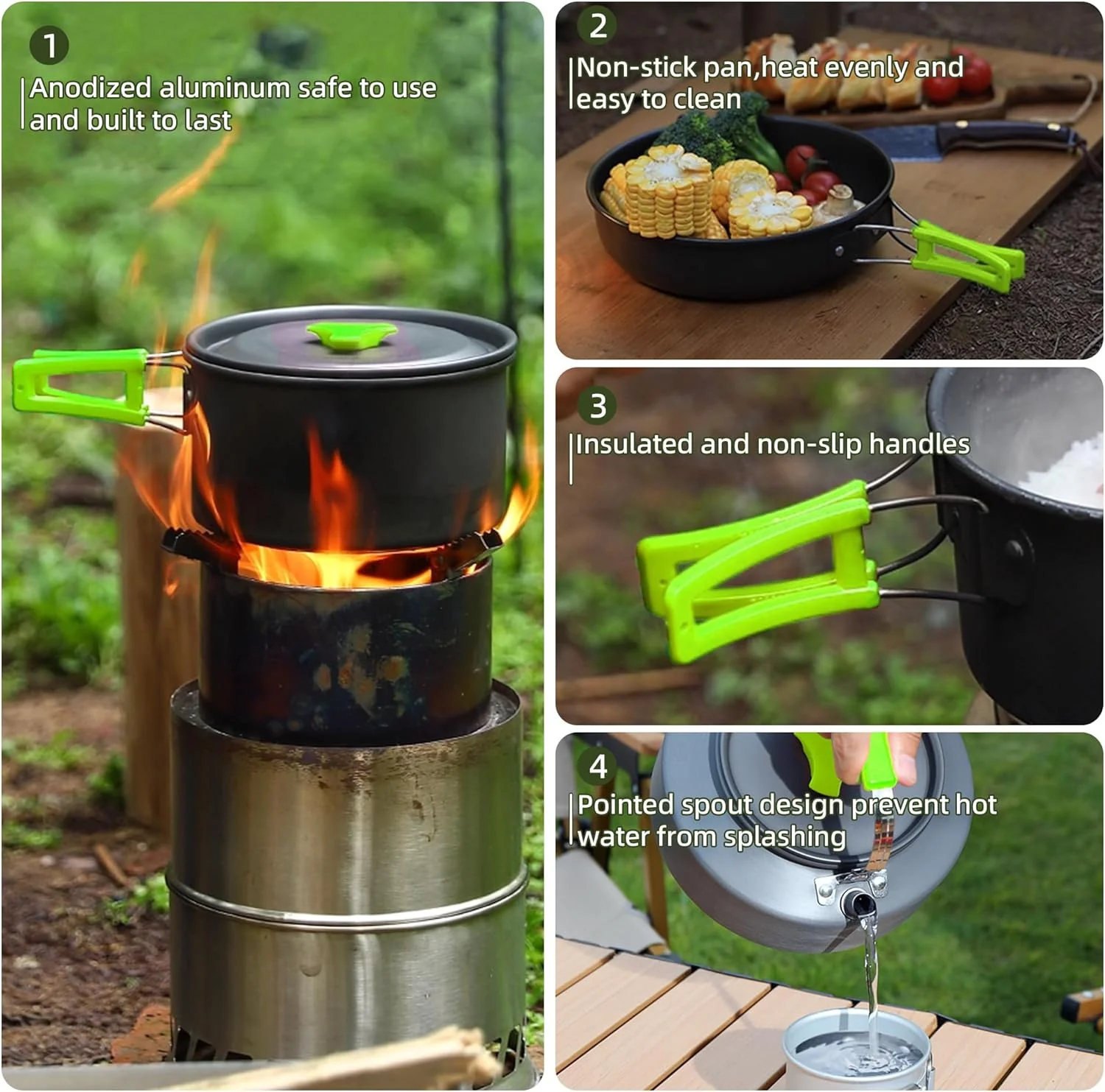 1
Anodized aluminum safe to use and built to last

2
Non-stick pan,heat evenly and easy to clean

3
Insulated and non-slip handles

4
Pointed spout design prevent hot water from splashing